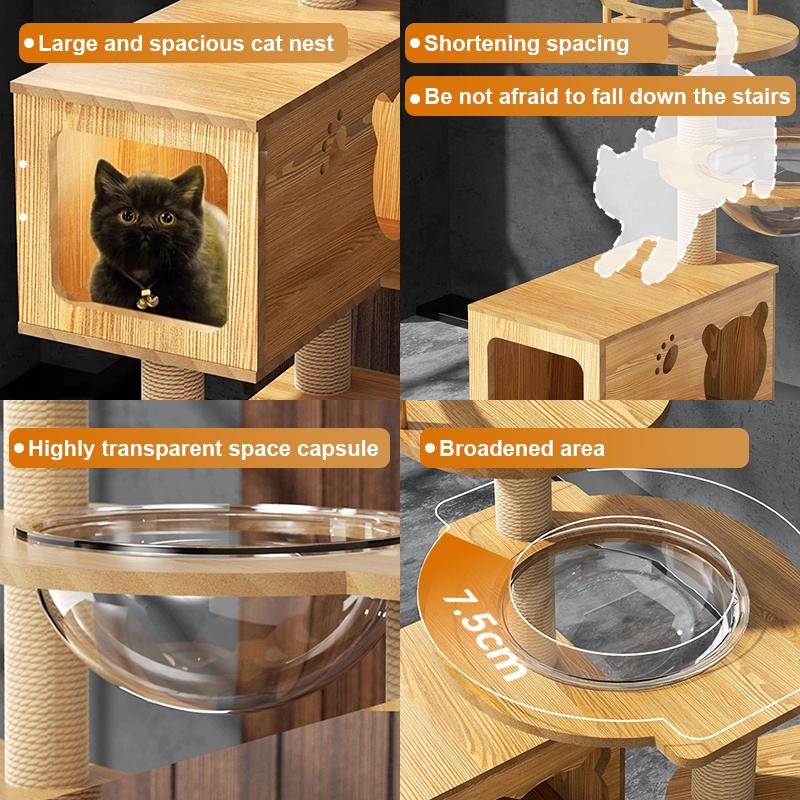 Large and spacious cat nest

Shortening spacing

Be not afraid to fall down the stairs

Highly transparent space capsule

Broadened area

7.5cm