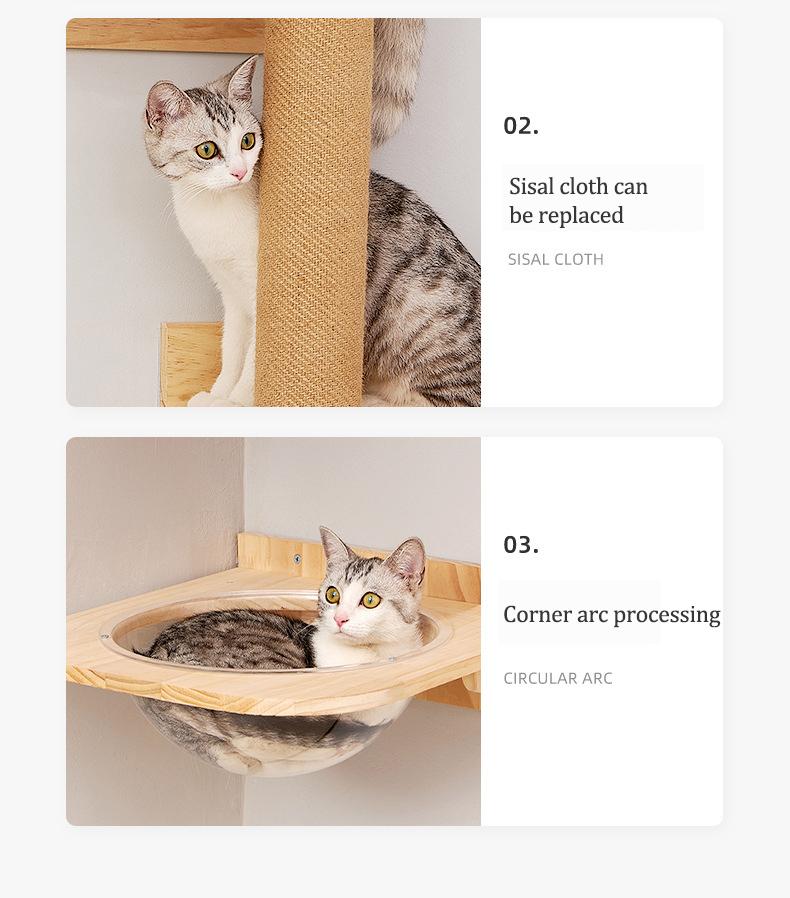 02.

Sisal cloth can be replaced

SISAL CLOTH

03.

Corner arc processing

CIRCULAR ARC